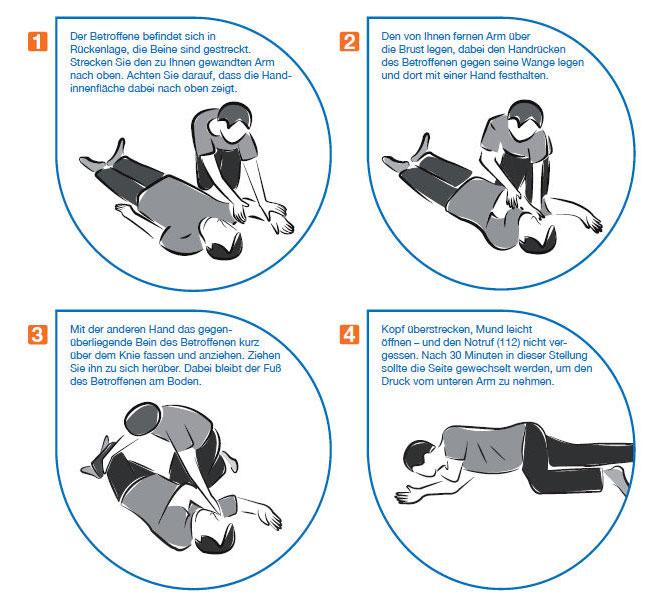 1

Der Betroffene befindet sich in Rückenlage, die Beine sind gestreckt. Strecken Sie den zu Ihnen gewandten Arm nach oben. Achten Sie darauf, dass die Handinnenfläche dabei nach oben zeigt.

2

Den von Ihnen fernen Arm über die Brust legen, dabei den Handrücken des Betroffenen gegen seine Wange legen und dort mit einer Hand festhalten.

3

Mit der anderen Hand das gegenüberliegende Bein des Betroffenen kurz über dem Knie fassen und anziehen. Ziehen Sie ihn zu sich herüber. Dabei bleibt der Fuß des Betroffenen am Boden.

4

Kopf überstrecken, Mund leicht öffnen – und den Notruf (112) nicht vergessen. Nach 30 Minuten in dieser Stellung sollte die Seite gewechselt werden, um den Druck vom unteren Arm zu nehmen.