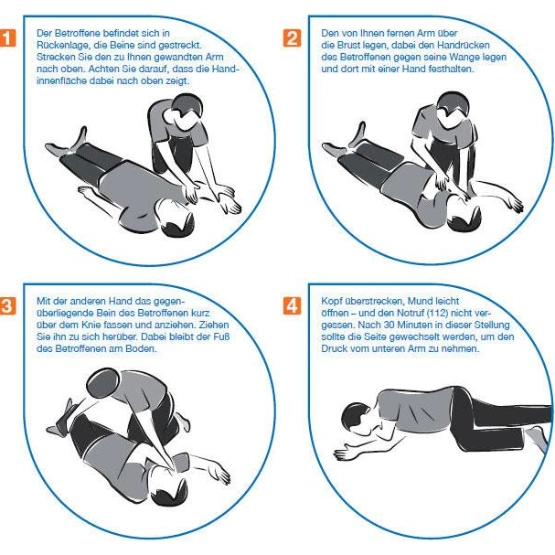 1

Der Betroffene befindet sich in Rückenlage, die Beine sind gestreckt. Strecken Sie den zu Ihnen gewandten Arm nach oben. Achten Sie darauf, dass die Handinnenfläche dabei nach oben zeigt.

2

Den von Ihnen fernen Arm über die Brust legen, dabei den Handrücken des Betroffenen gegen seine Wange legen und dort mit einer Hand festhalten.

3

Mit der anderen Hand das gegenüberliegende Bein des Betroffenen kurz über dem Knie fassen und anziehen. Ziehen Sie ihn zu sich herüber. Dabei bleibt der Fuß des Betroffenen am Boden.

4

Kopf überstrecken, Mund leicht öffnen – und den Notruf (112) nicht vergessen. Nach 30 Minuten in dieser Stellung sollte die Seite gewechselt werden, um den Druck vom unteren Arm zu nehmen.